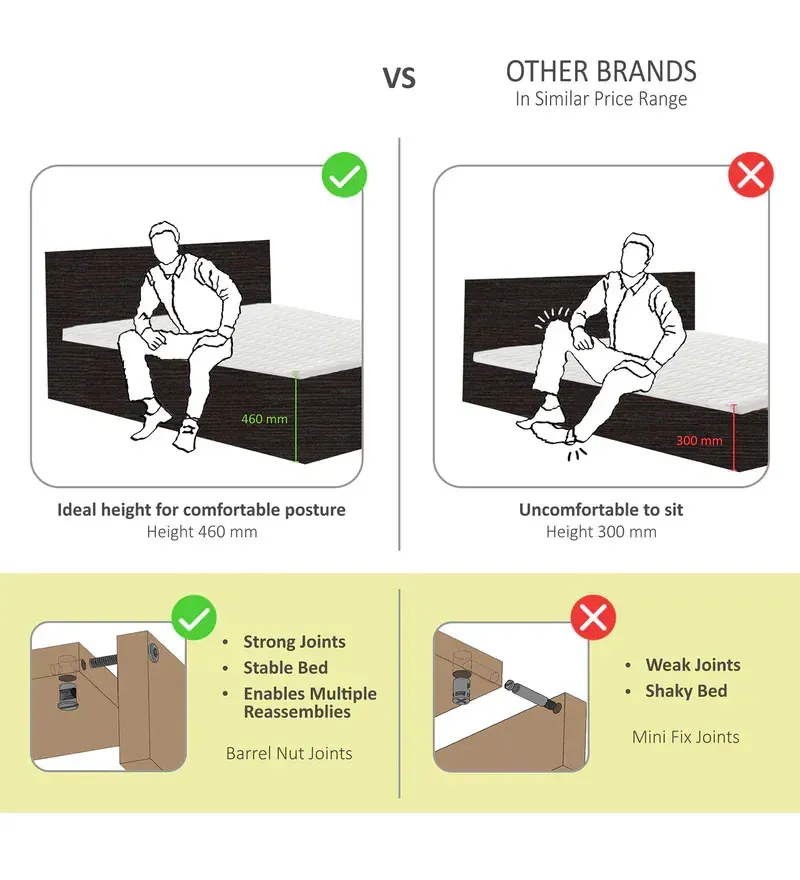 VS

OTHER BRANDS
In Similar Price Range

460 mm

Ideal height for comfortable posture
Height 460 mm

300 mm

Uncomfortable to sit
Height 300 mm

• Strong Joints
• Stable Bed
• Enables Multiple Reassemblies

Barrel Nut Joints

• Weak Joints
• Shaky Bed

Mini Fix Joints